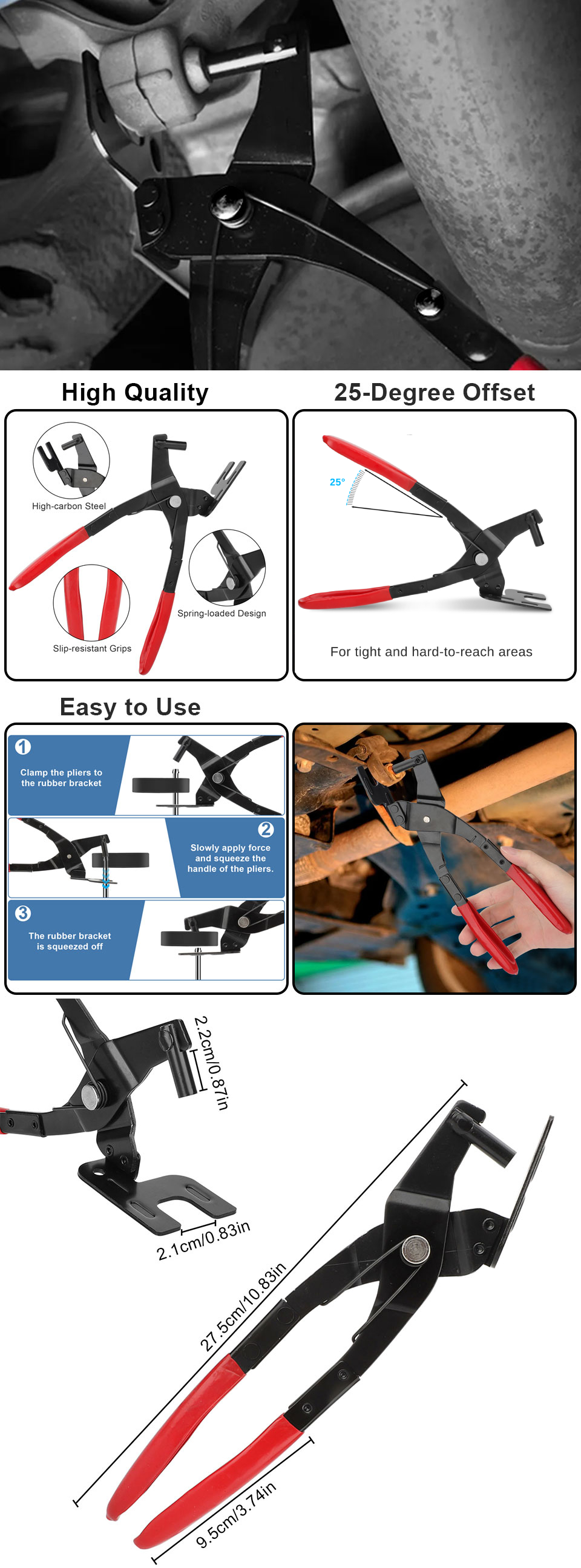 High Quality

High-carbon Steel

Spring-loaded Design

Slip-resistant Grips

25-Degree Offset

25°

For tight and hard-to-reach areas

Easy to Use

1 Clamp the pliers to the rubber bracket

2 Slowly apply force and squeeze the handle of the pliers.

3 The rubber bracket is squeezed off

2.2cm/0.87in

2.1cm/0.83in

27.5cm/10.83in

9.5cm/3.74in